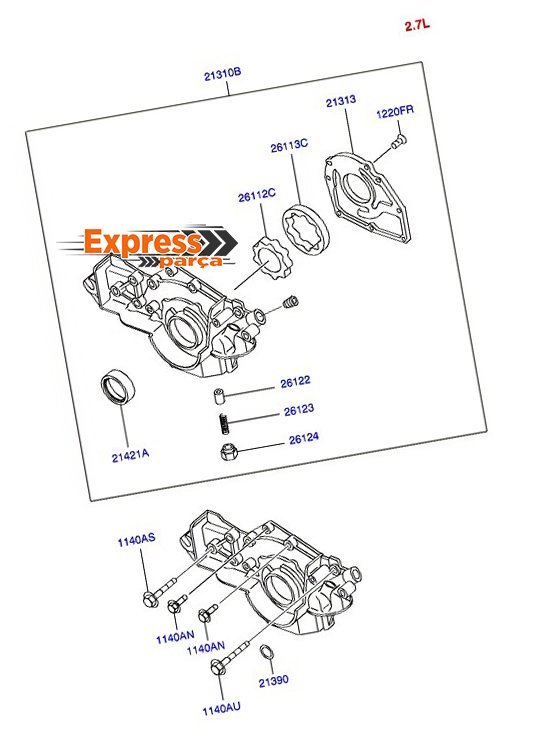 2.7L

21310B

21313

1220FR

26113C

26112C

Express parça

26122

26123

26124

21421A

1140AS

1140AN

1140AN

21390

1140AU